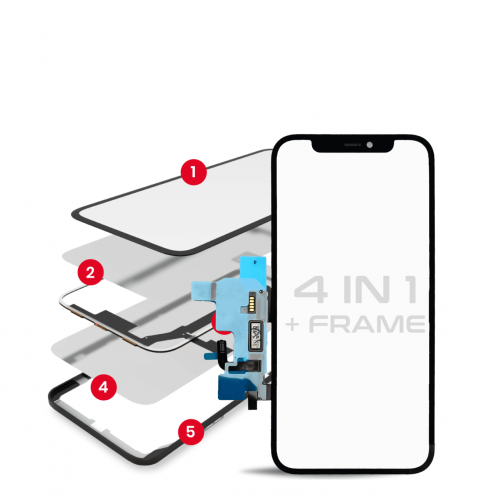 1

2

4

5

4 IN 1
+ FRAME